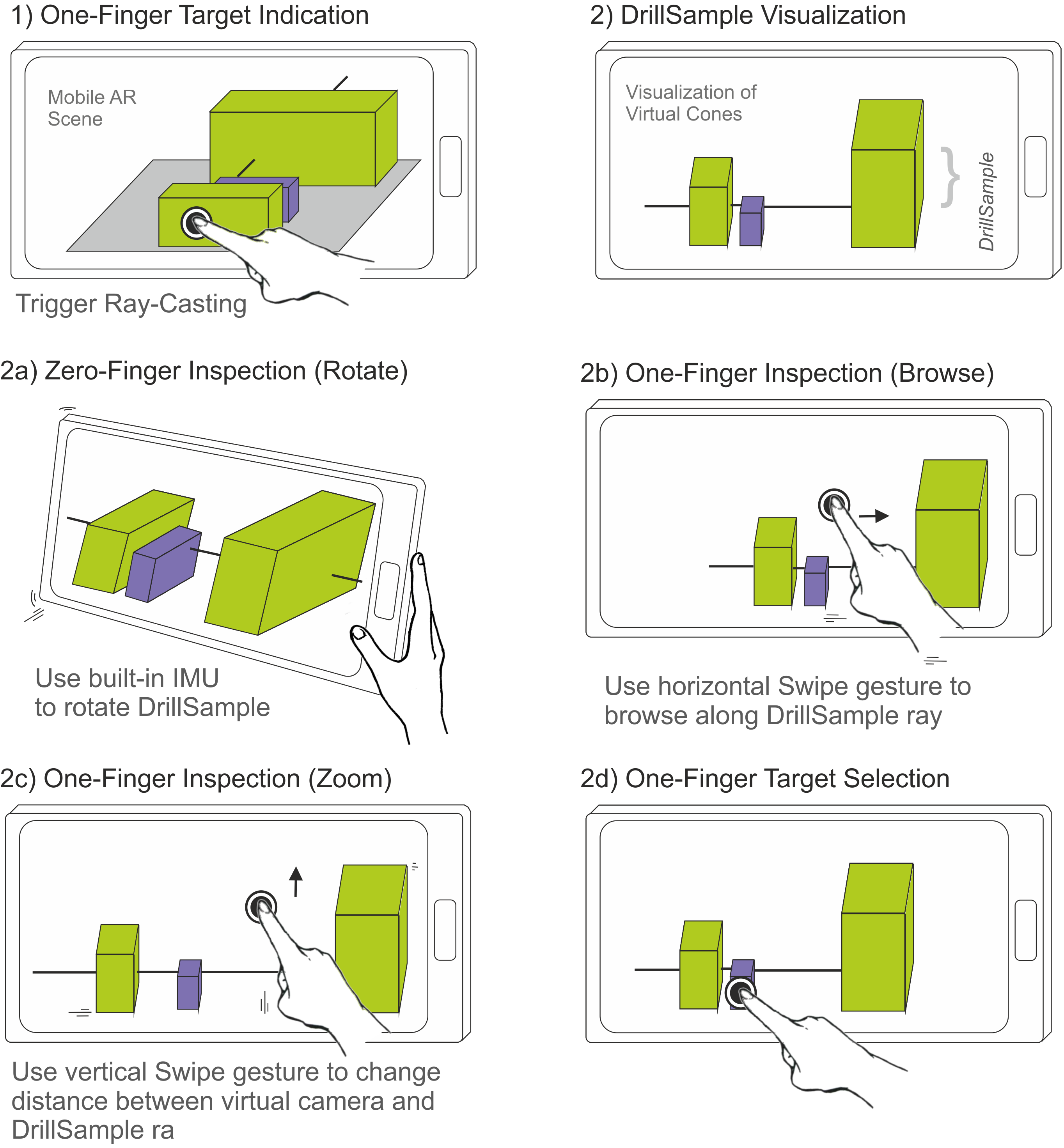 1) One-Finger Target Indication

Mobile AR Scene

Trigger Ray-Casting

2) DrillSample Visualization

Visualization of Virtual Cones

DrillSample

2a) Zero-Finger Inspection (Rotate)

Use built-in IMU to rotate DrillSample

2b) One-Finger Inspection (Browse)

Use horizontal Swipe gesture to browse along DrillSample ray

2c) One-Finger Inspection (Zoom)

Use vertical Swipe gesture to change distance between virtual camera and DrillSample ra

2d) One-Finger Target Selection