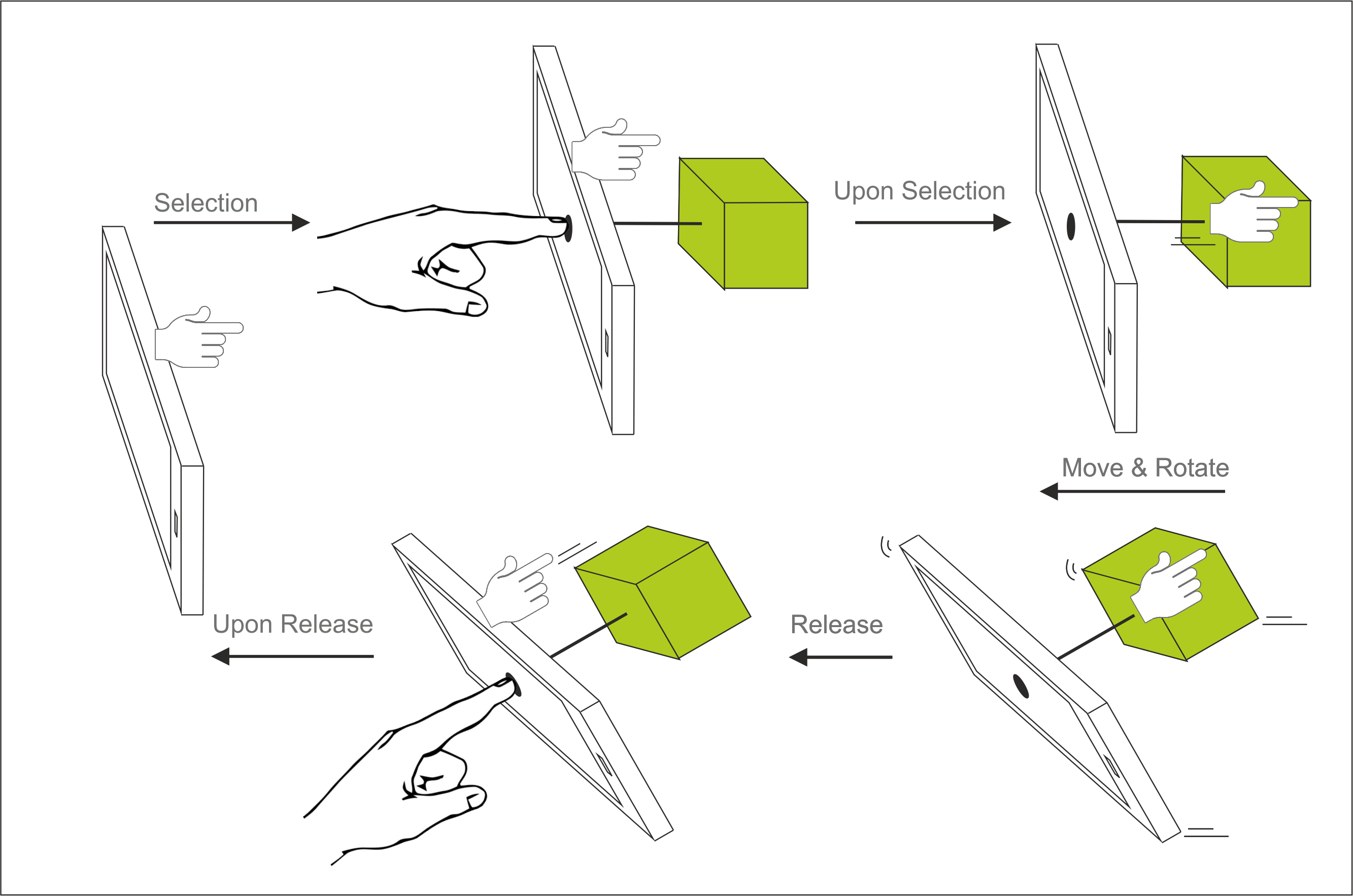 Selection

Upon Selection

Move & Rotate

Release

Upon Release